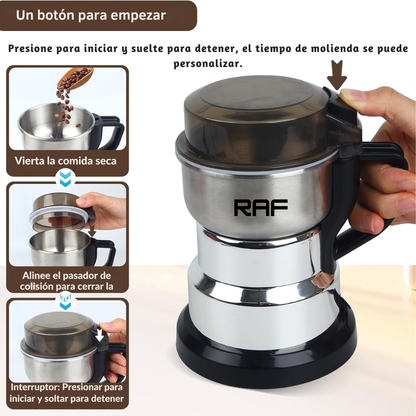 Un botón para empezar

Presione para iniciar y suelte para detener, el tiempo de molienda se puede personalizar.

Vierta la comida seca

Alinee el pasador de colisión para cerrar la

Interruptor: Presionar para iniciar y soltar para detener

RAF